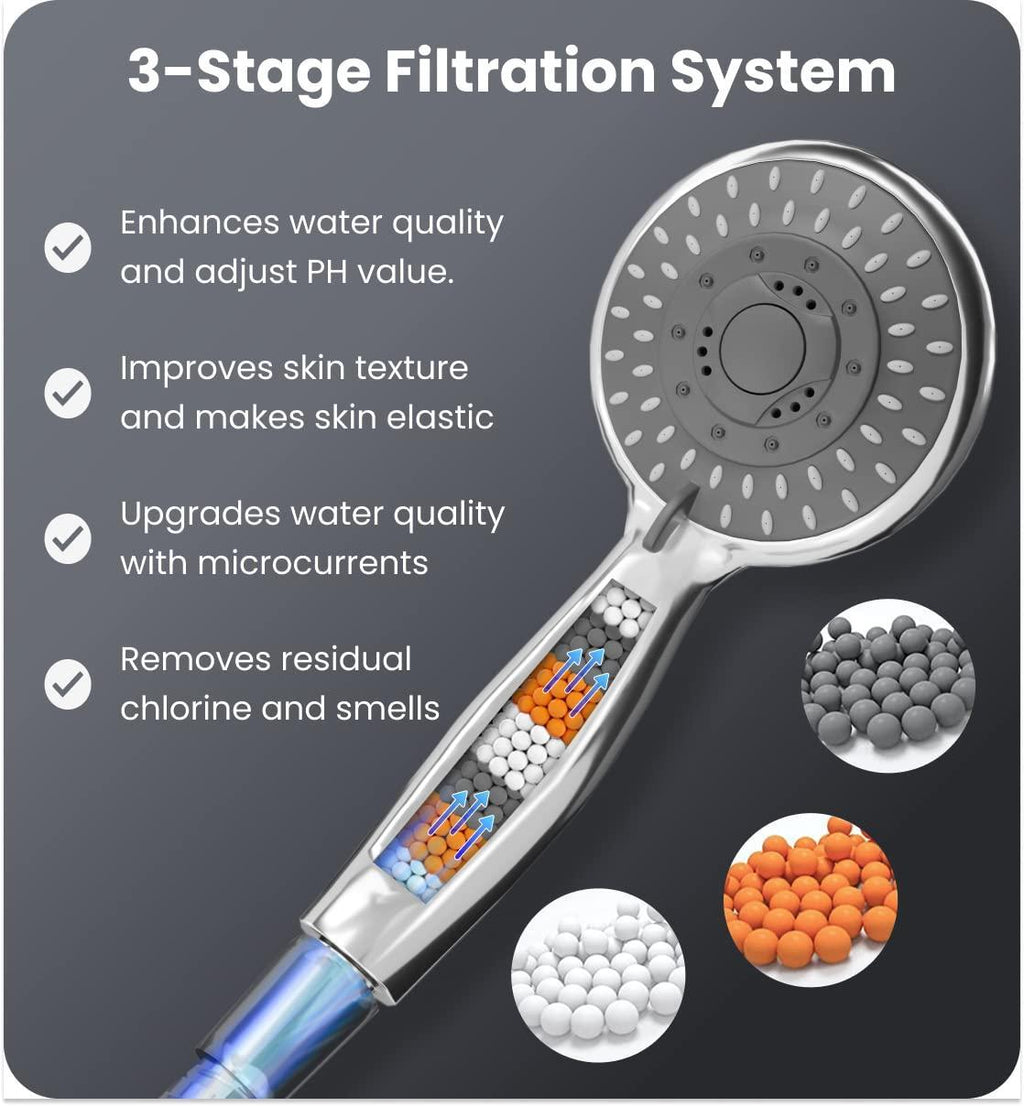 3-Stage Filtration System

Enhances water quality and adjust PH value.

Improves skin texture and makes skin elastic

Upgrades water quality with microcurrents

Removes residual chlorine and smells